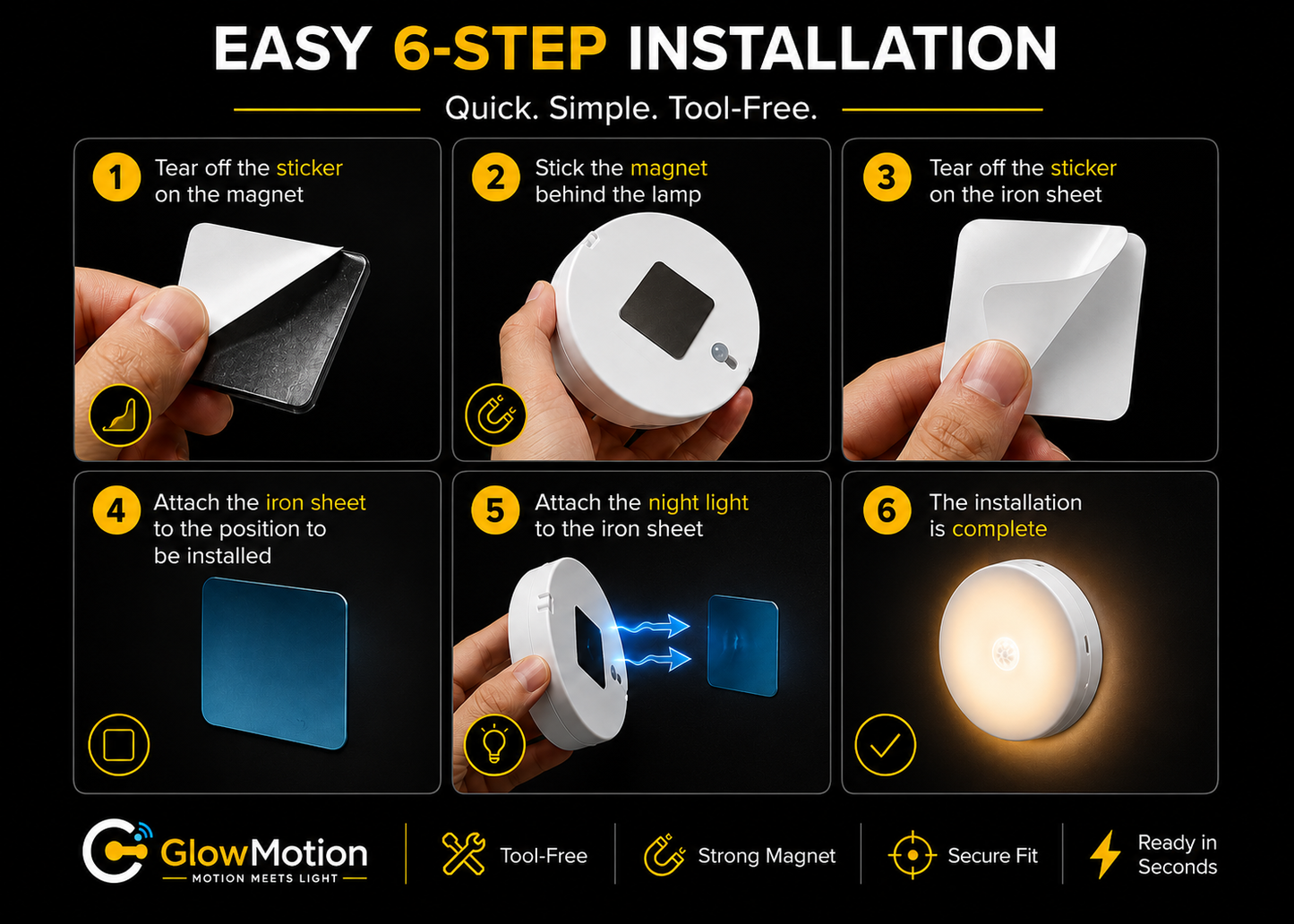 EASY 6-STEP INSTALLATION

Quick. Simple. Tool-Free.

1 Tear off the sticker on the magnet

2 Stick the magnet behind the lamp

3 Tear off the sticker on the iron sheet

4 Attach the iron sheet to the position to be installed

5 Attach the night light to the iron sheet

6 The installation is complete

GlowMotion
MOTION MEETS LIGHT

Tool-Free

Strong Magnet

Secure Fit

Ready in Seconds